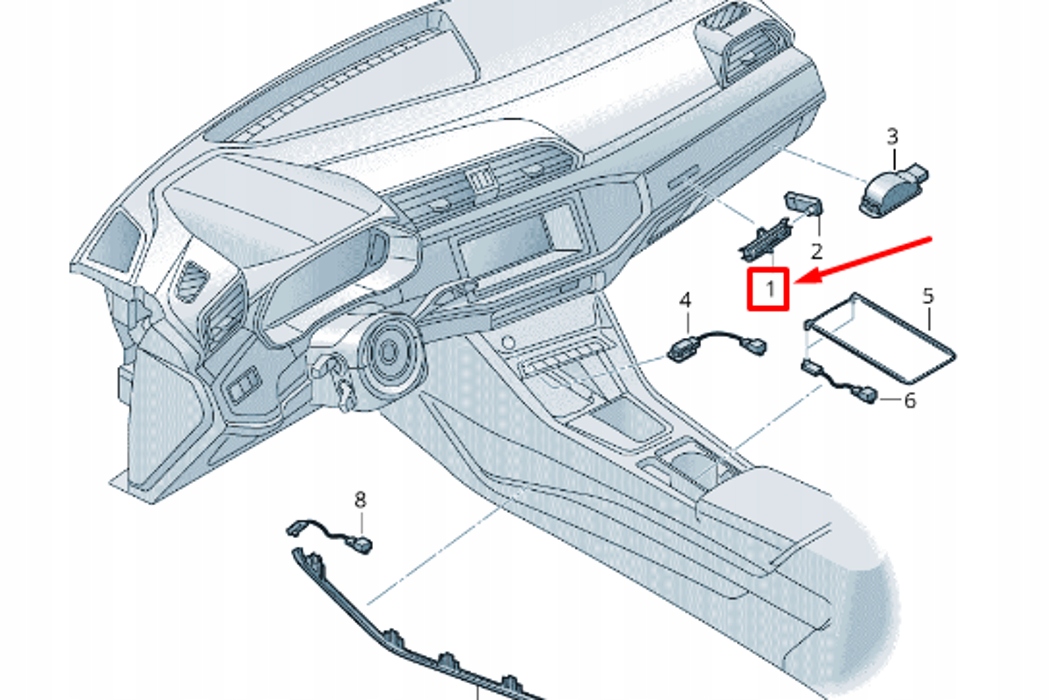 3
2
1
4
5
6
8