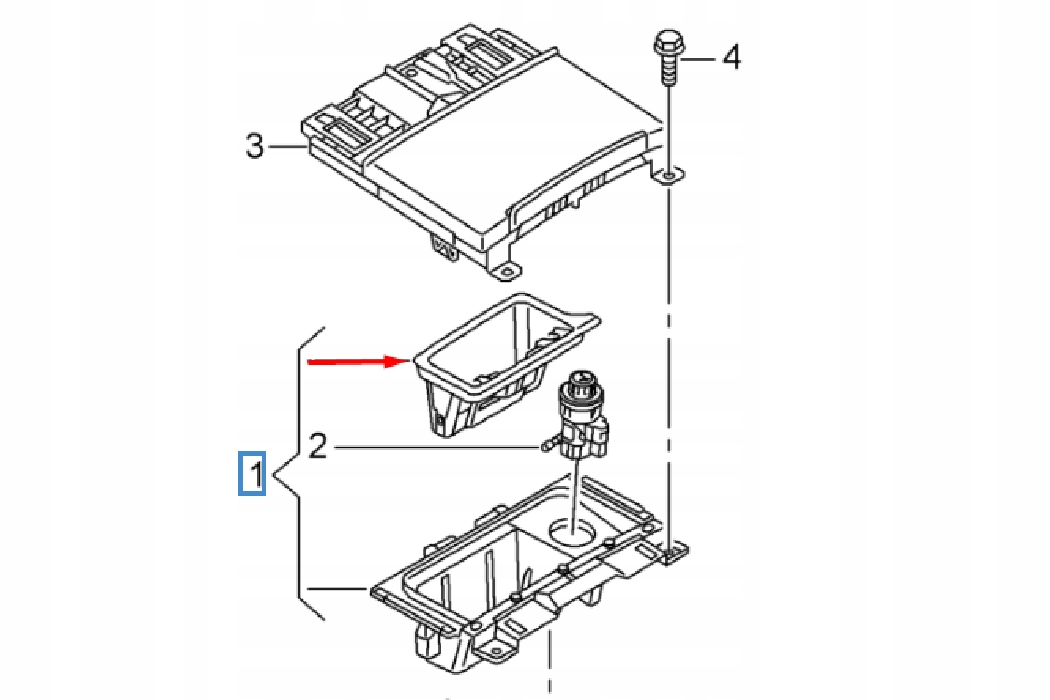 4
3
2
1