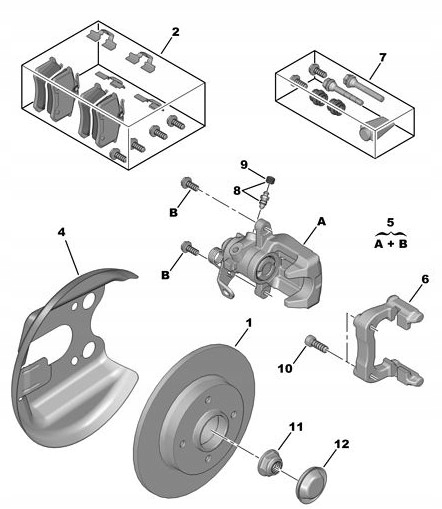 2

7

9

8

B

A

5

A + B

4

B

6

1

10

11

12