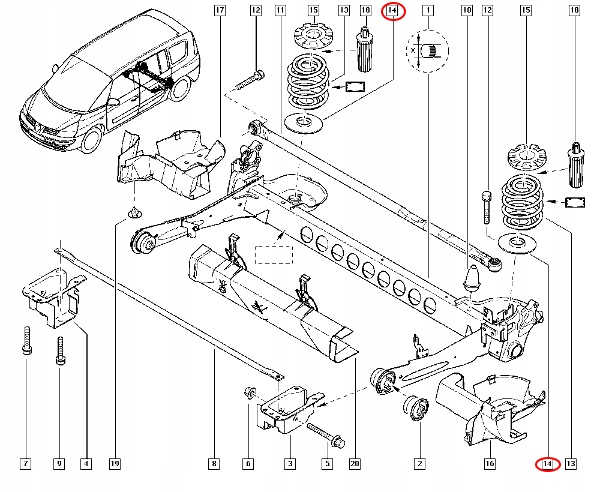 17
12
11
15
13
18
14
1
10
12
15
18
X
7
9
4
19
8
6
3
5
20
2
16
14
13