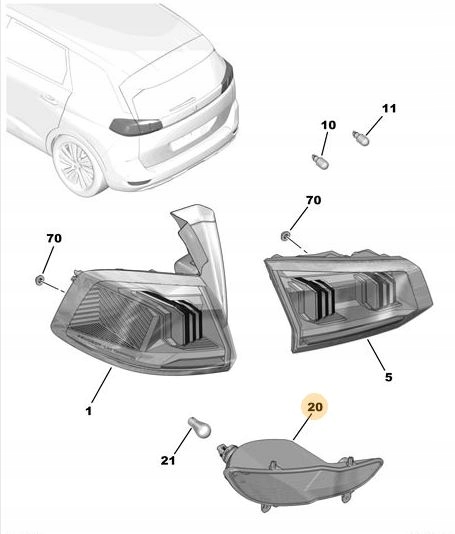 11
10
70
70
5
1
20
21