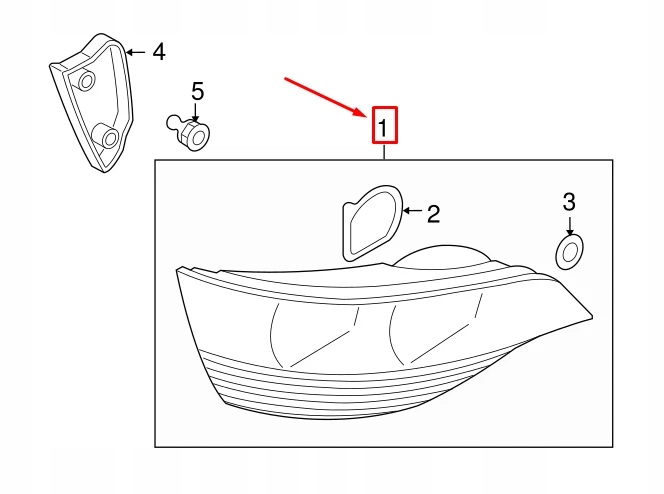 4
5
1
2
3