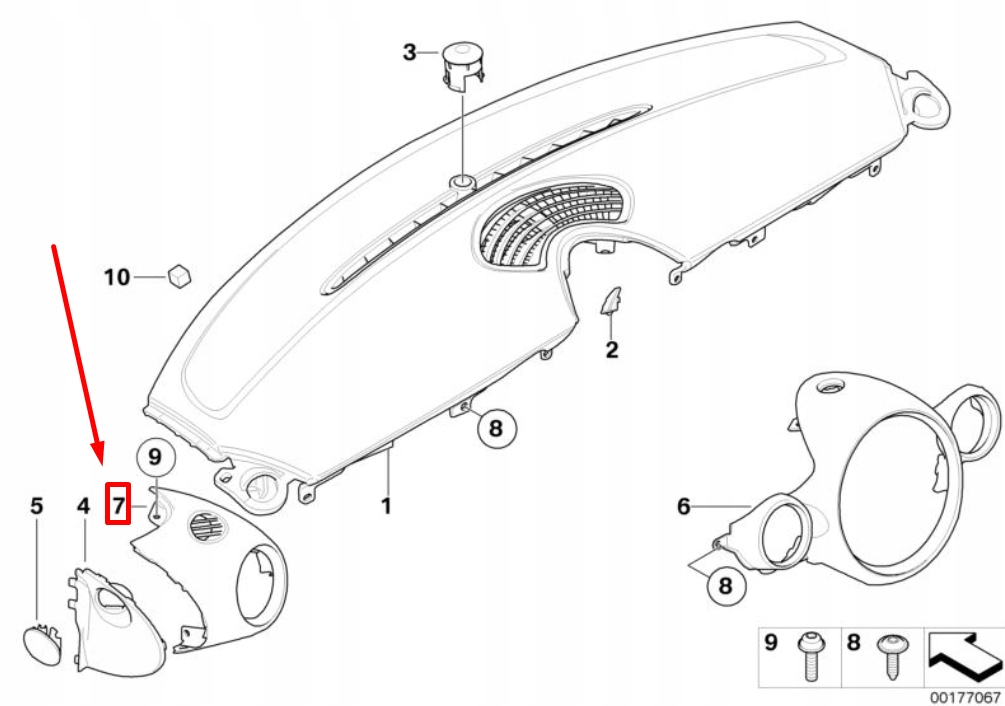 3
10
2
8
9
5
4
7
1
6
8
9
8
00177067