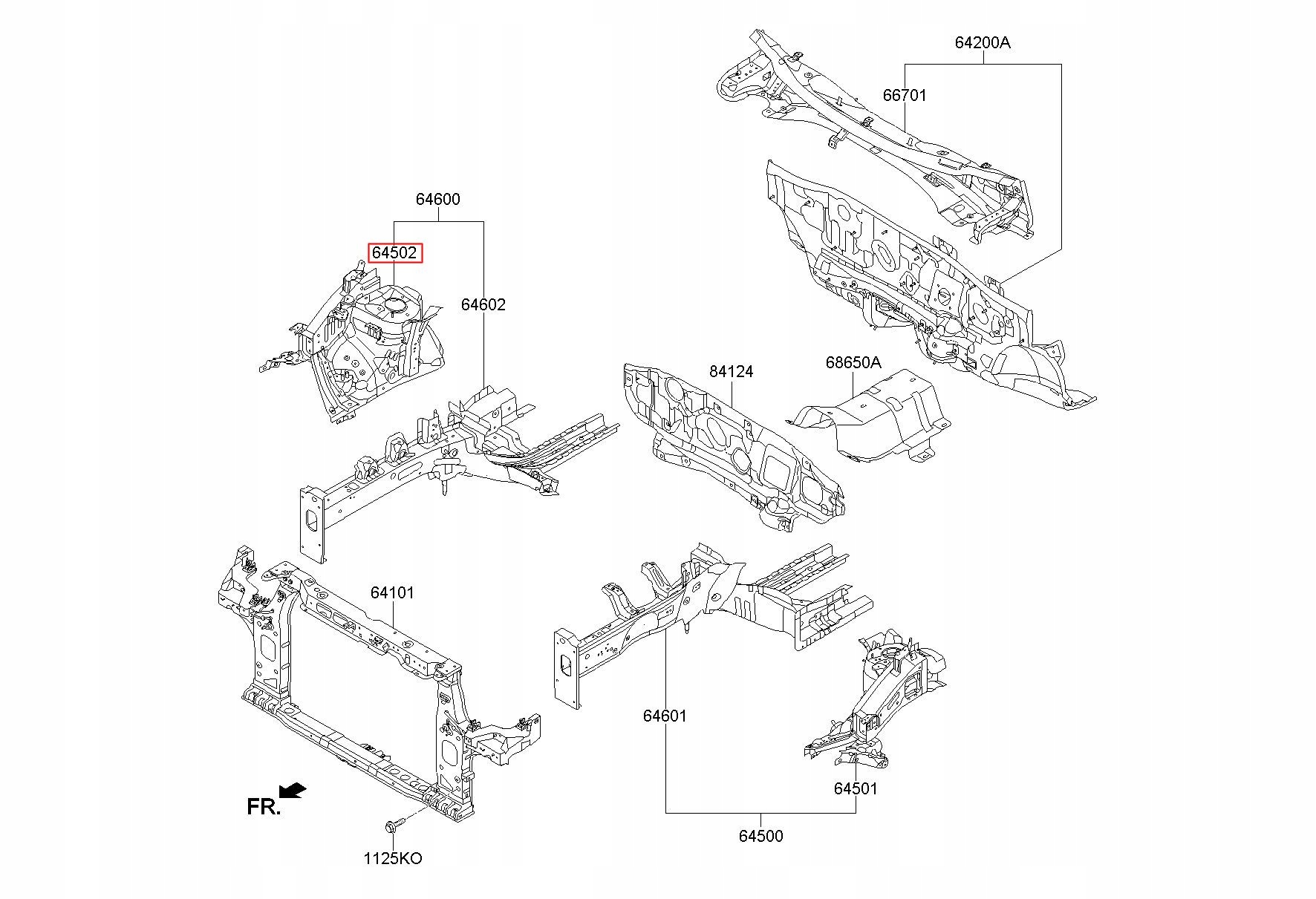 64200A
66701
64600
64502
64602
84124
68650A
64101
64601
64501
64500
FR.
1125KO