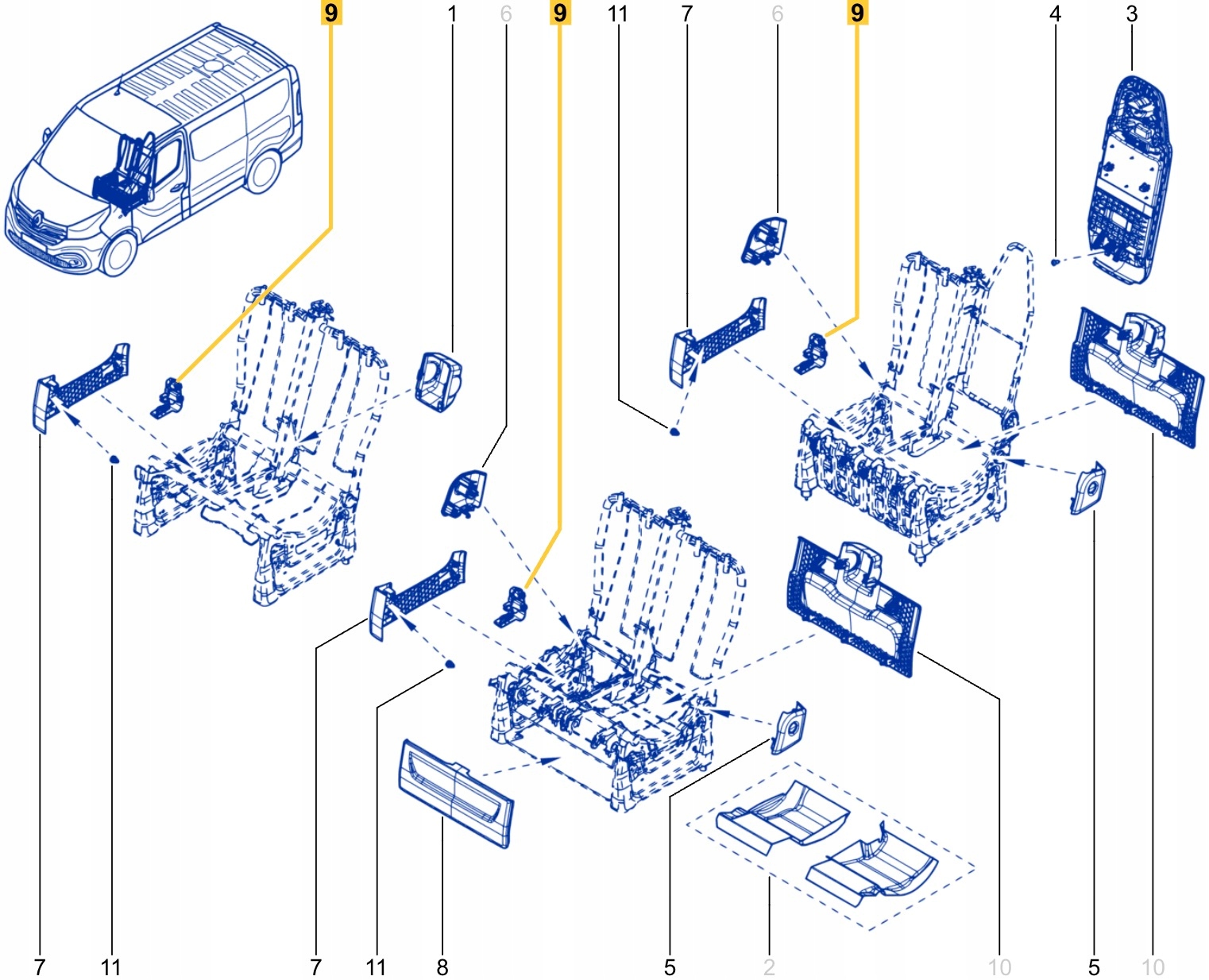 9 1 6 9 11 7 6 9 4 3

7 11 7 11 8 5 2 10 5 10