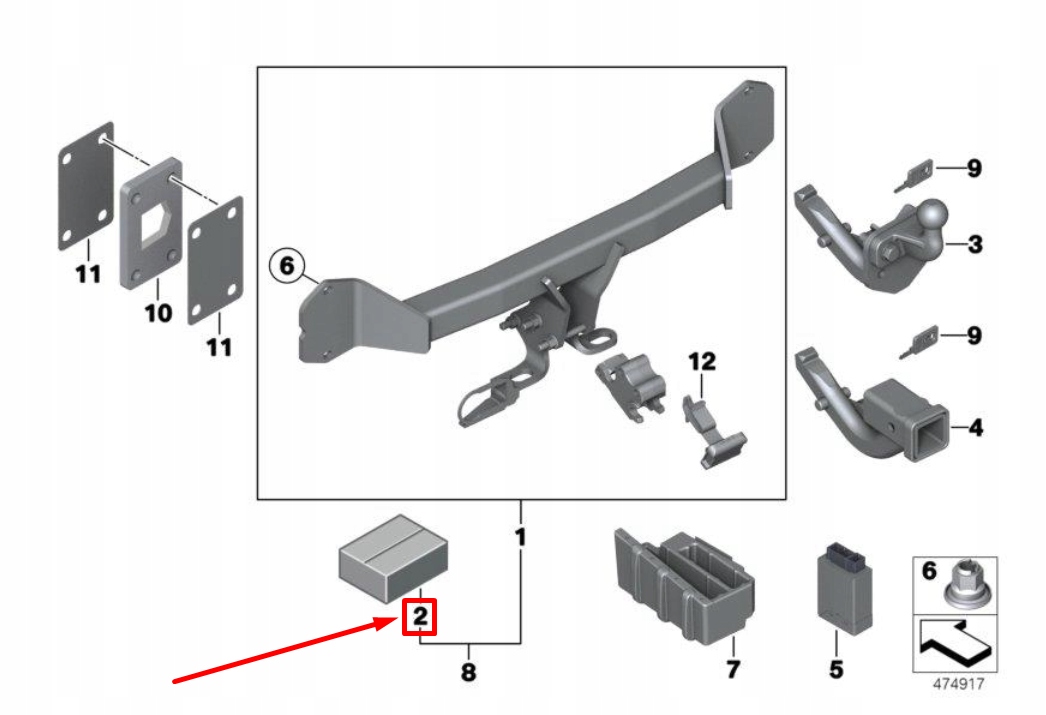 11
10
11
6
12
9
3
9
4
1
2
8
7
5
6
474917