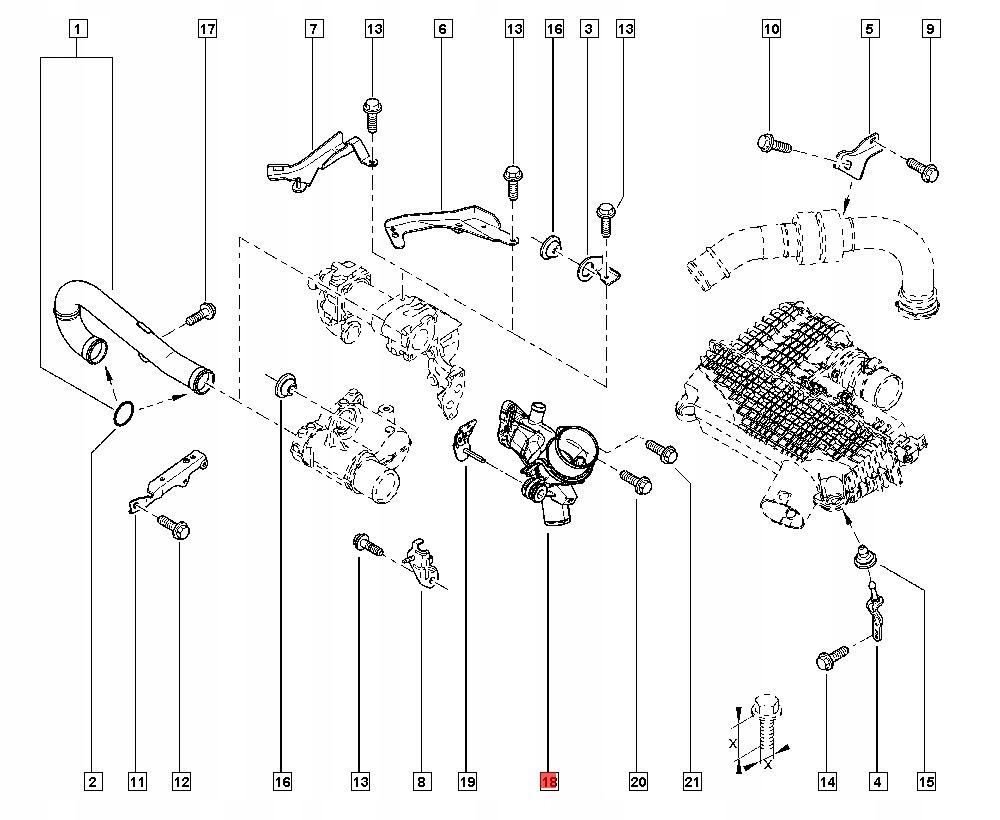 1
17
7
13
6
13
16
3
13
10
5
9
X
X
2
11
12
16
13
8
19
18
20
21
14
4
15