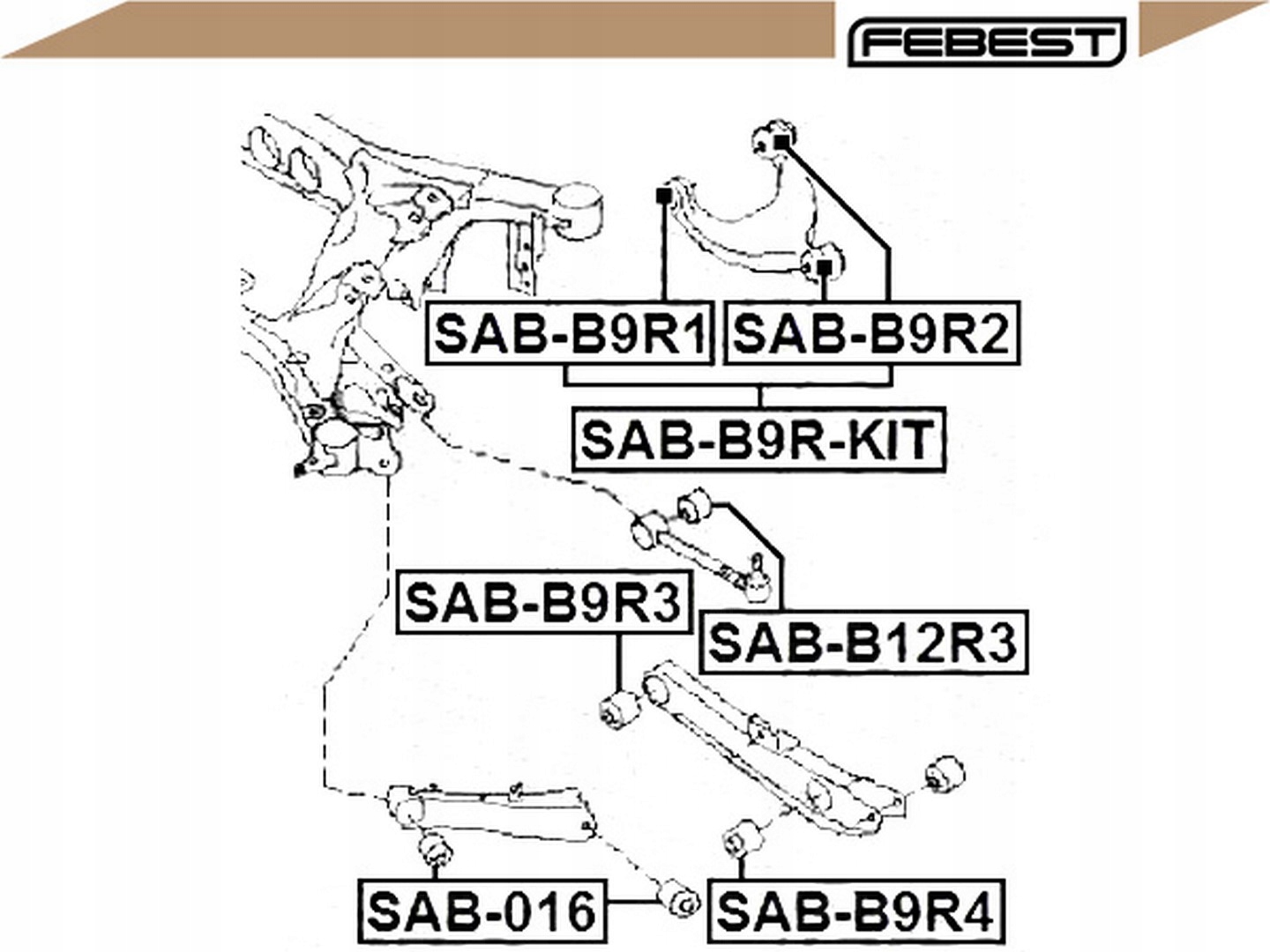 FEBEST

SAB-B9R1
SAB-B9R2
SAB-B9R-KIT
SAB-B9R3
SAB-B12R3
SAB-016
SAB-B9R4