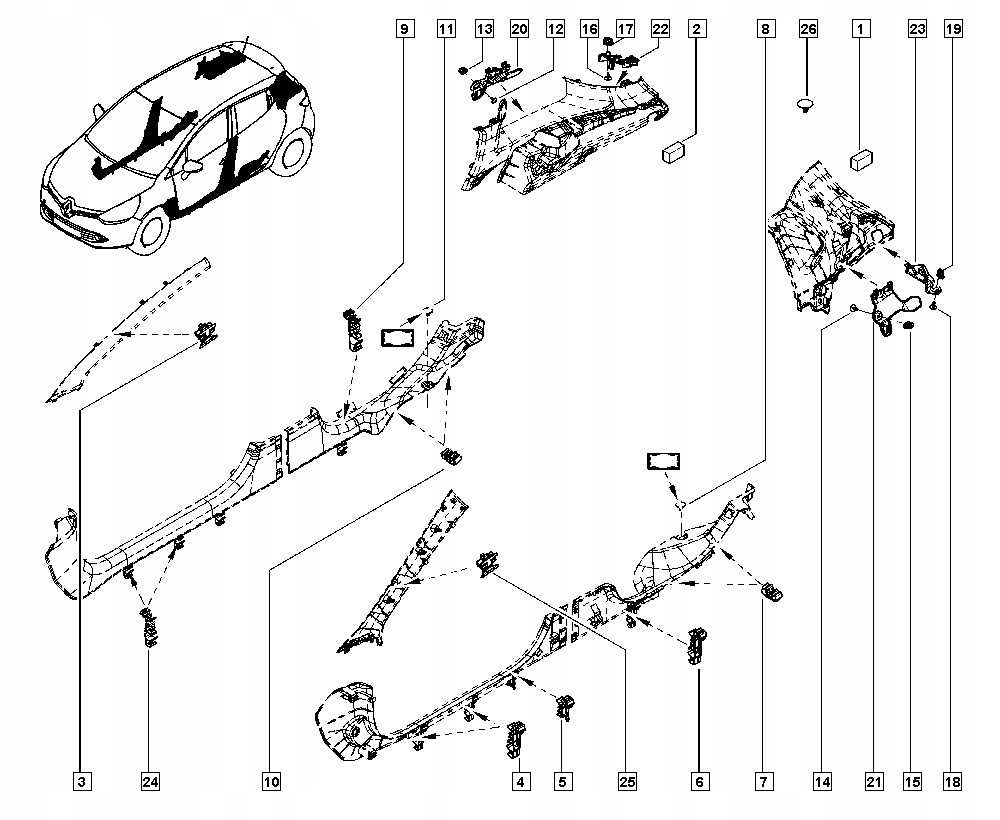 9
11
13
20
12
16
17
22
2
8
26
1
23
19
3
24
10
4
5
25
6
7
14
21
15
18