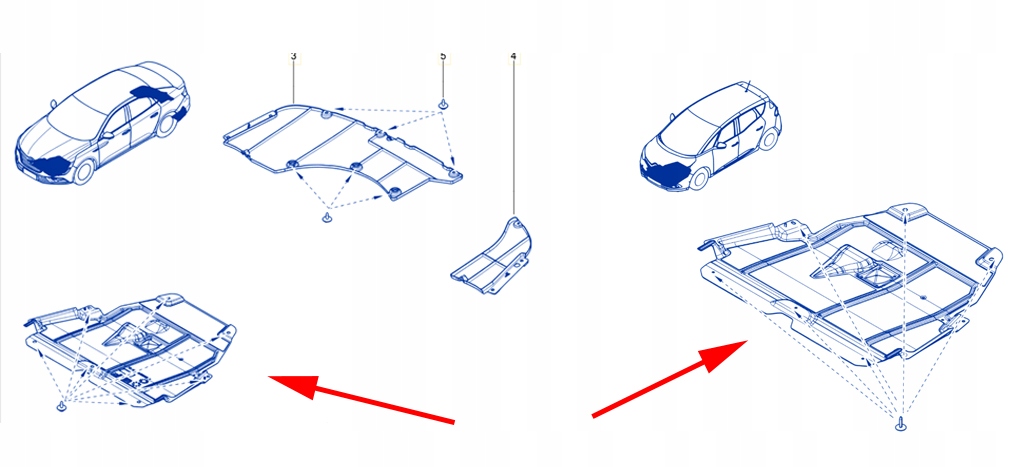 3
5
4