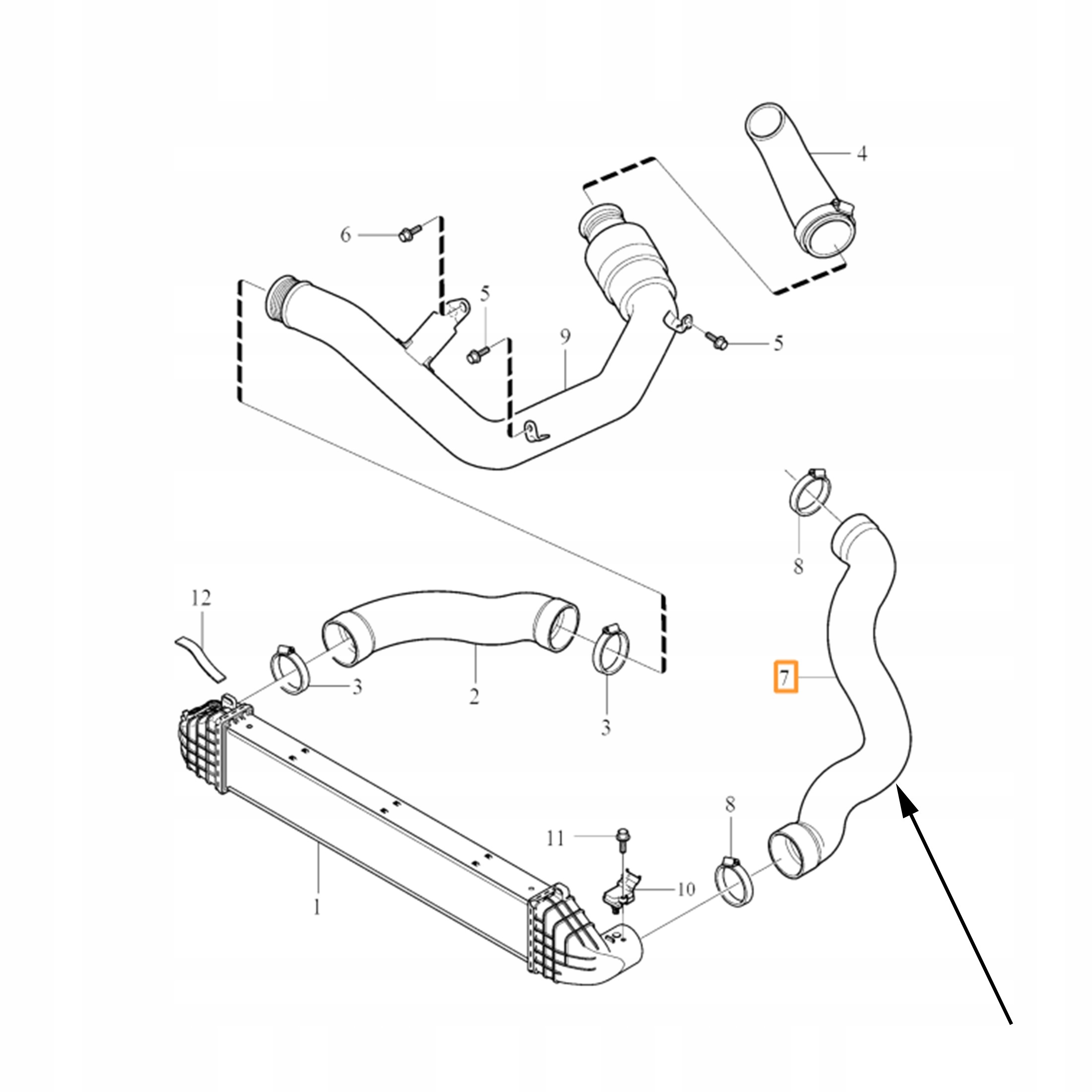 4
6
5
9
5
8
12
3
2
3
7
8
11
10
1