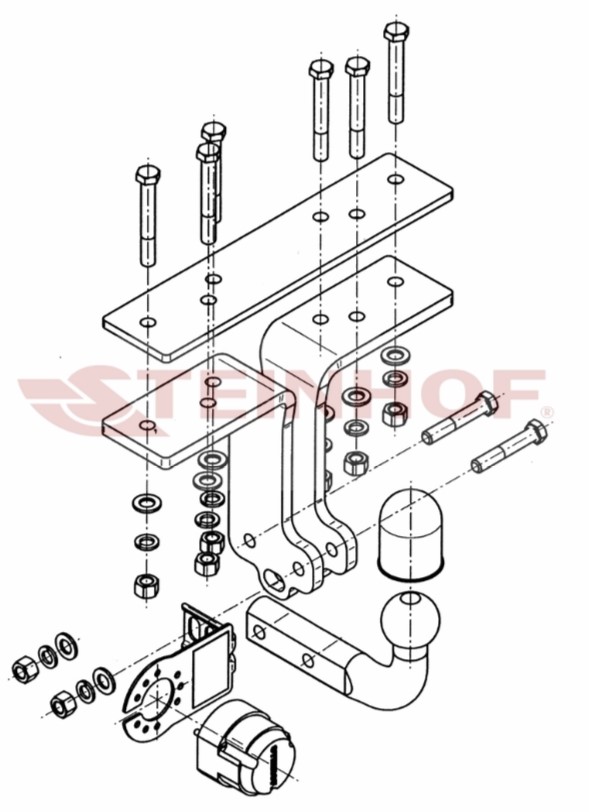 STEINHOF®