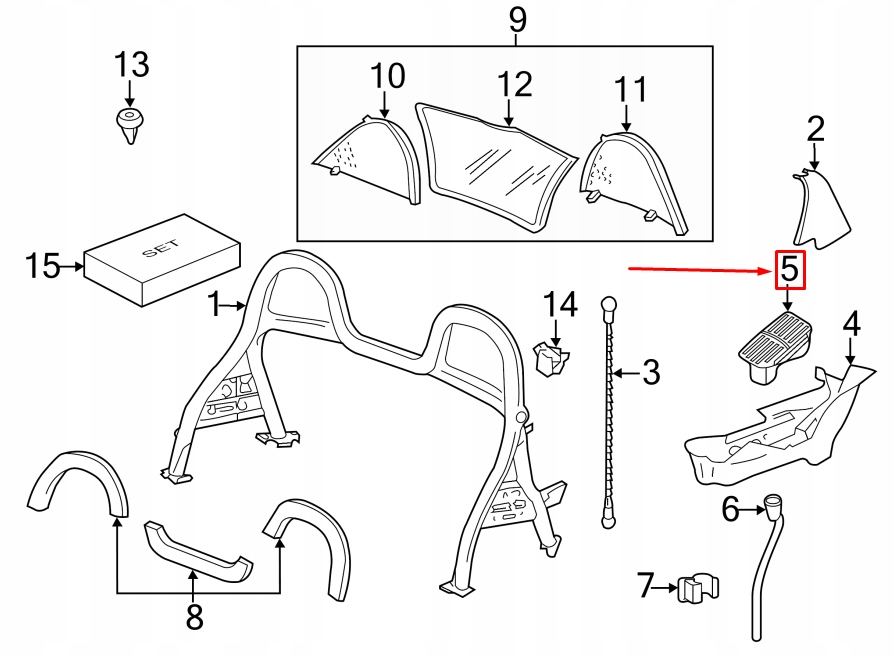 9
13
10
12
11
2
15
SET
5
1
14
3
4
6
7
8