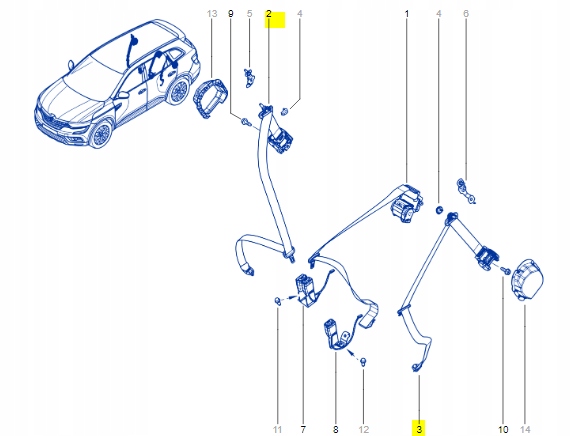 13
9
5
2
4
1
4
6
11
7
8
12
3
10
14