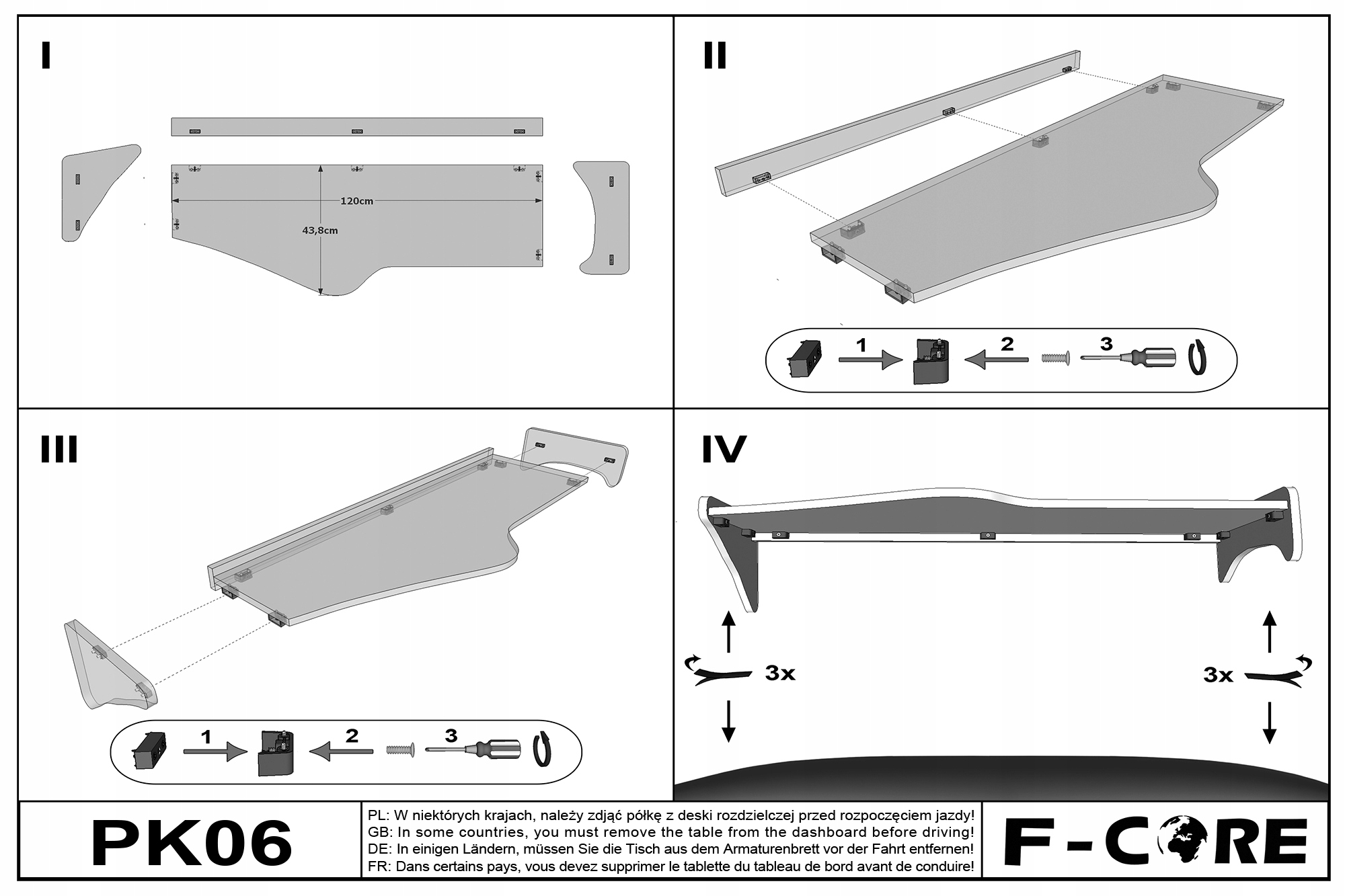 I

120cm

43,8cm

II

1

2

3

III

1

2

3

IV

3x

3x

PK06

PL: W niektórych krajach, należy zdjąć półkę z deski rozdzielczej przed rozpoczęciem jazdy!
GB: In some countries, you must remove the table from the dashboard before driving!
DE: In einigen Ländern, müssen Sie die Tisch aus dem Armaturenbrett vor der Fahrt entfernen!
FR: Dans certains pays, vous devez supprimer le tablette du tableau de bord avant de conduire!

F-CORE