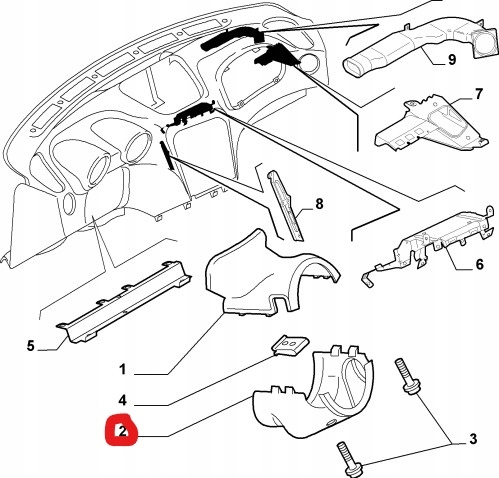 9
7
8
6
5
1
4
2
3