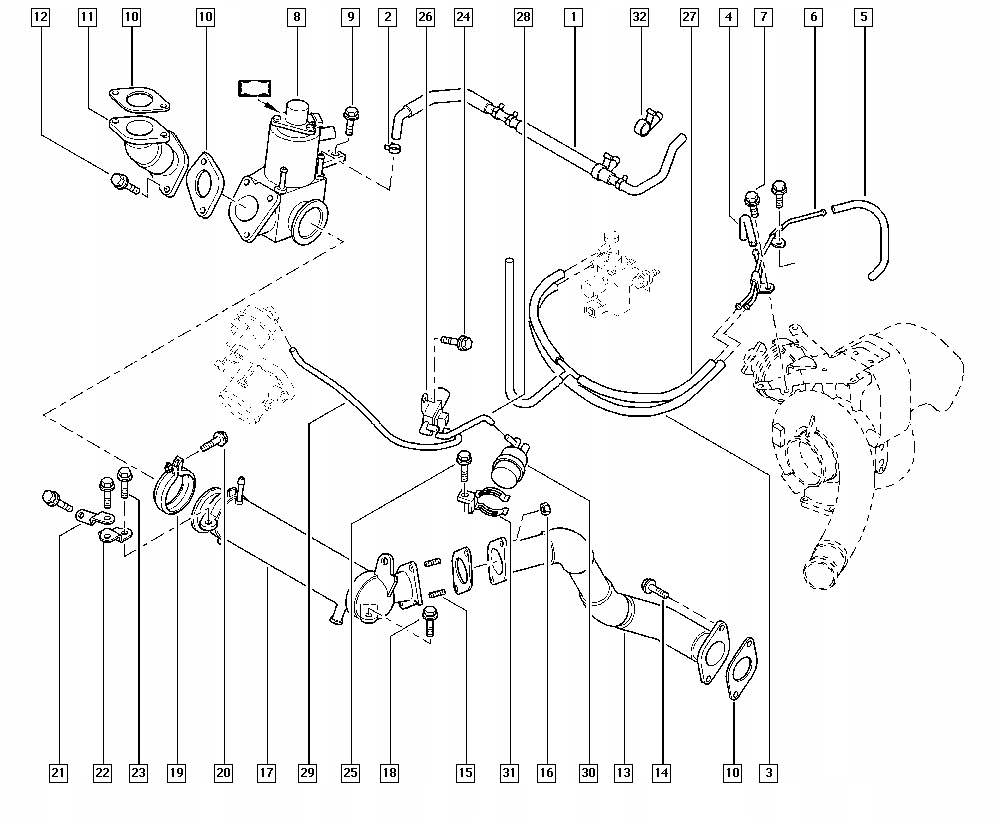 12 11 10 10 8 9 2 26 24 28 1 32 27 4 7 6 5

21 22 23 19 20 17 29 25 18 15 31 16 30 13 14 10 3