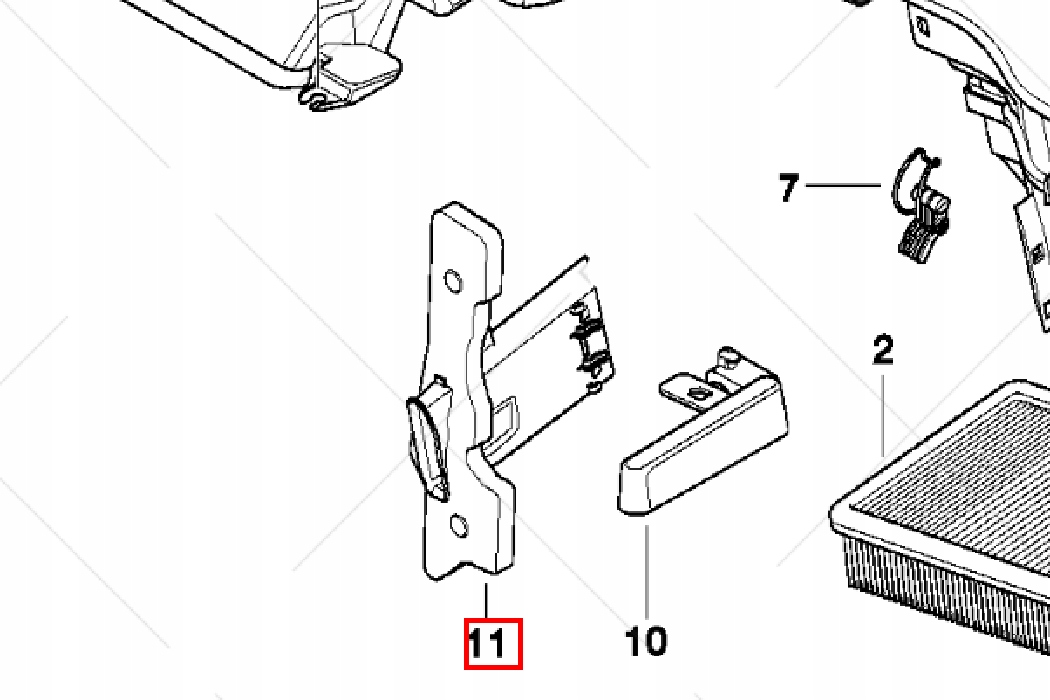 7
2
11
10