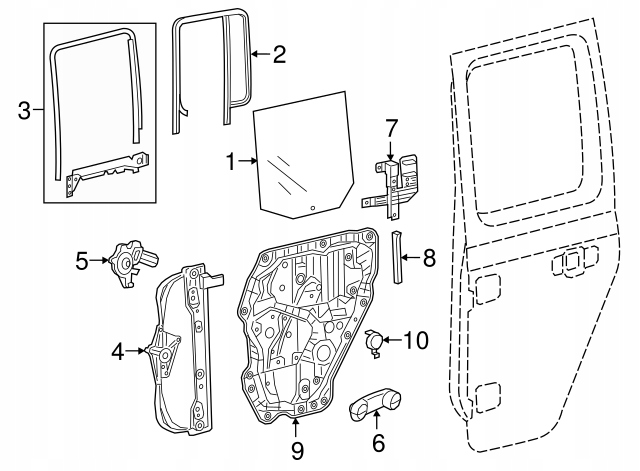 3
2
1
7
5
8
4
10
9
6