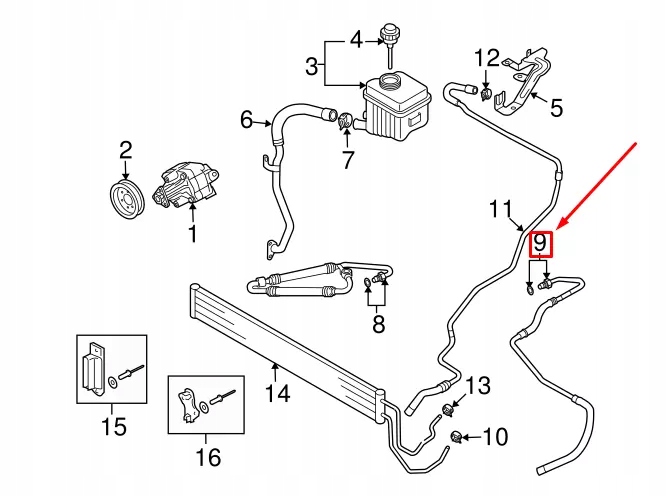 4
3
12
5
6
7
2
1
11
9
8
14
13
10
15
16