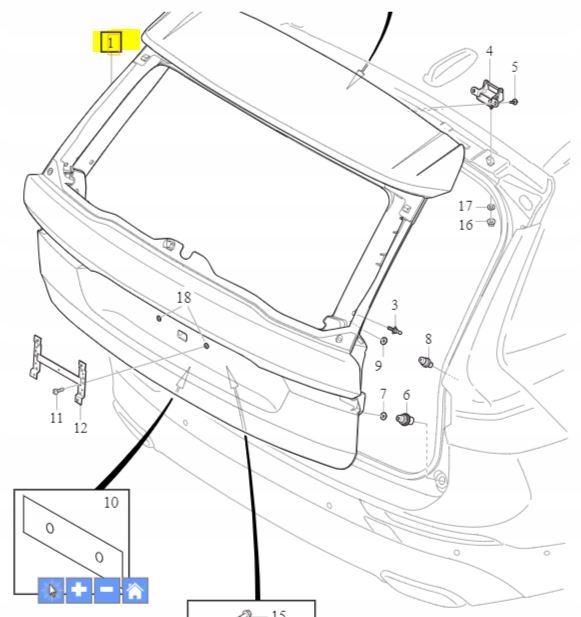 1
4
5
17
16
18
3
8
9
7
6
11
12
10
15