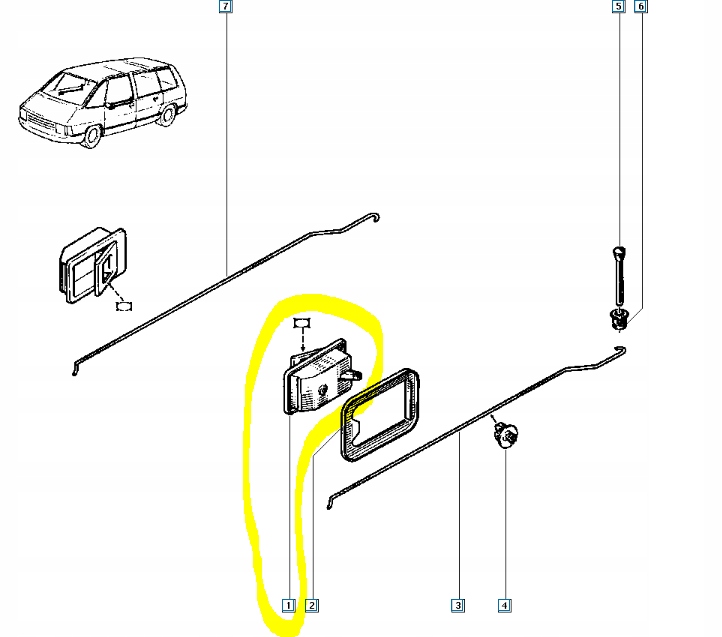 7
5
6
1
2
3
4