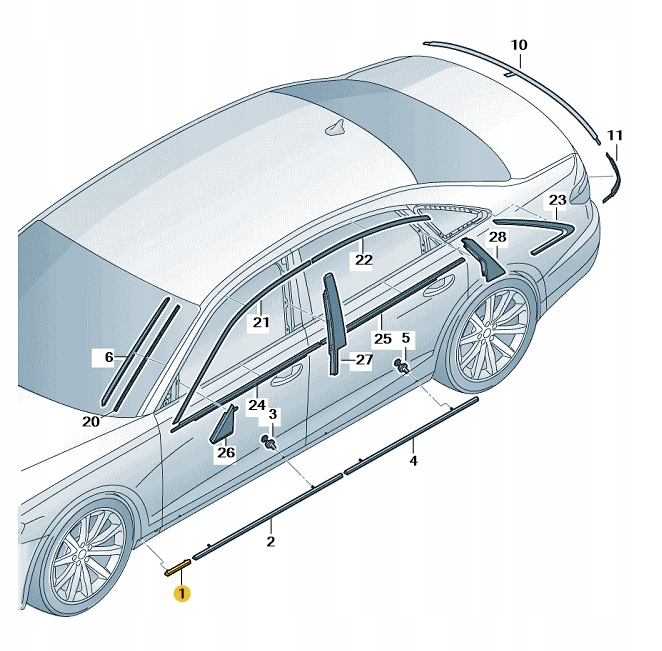 10
11
23
28
22
21
25
5
6
27
24
3
20
26
4
2
1