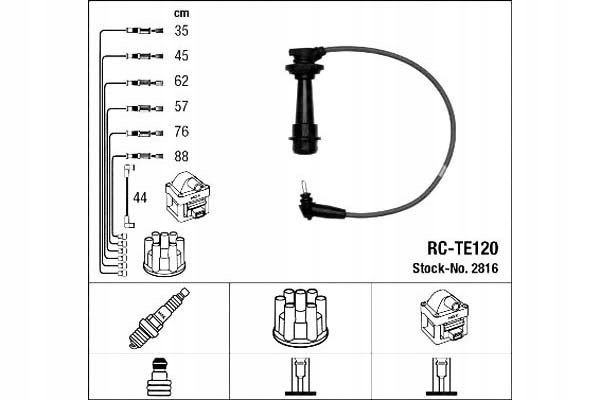 cm
35
45
62
57
76
88
44

RC-TE120
Stock-No. 2816