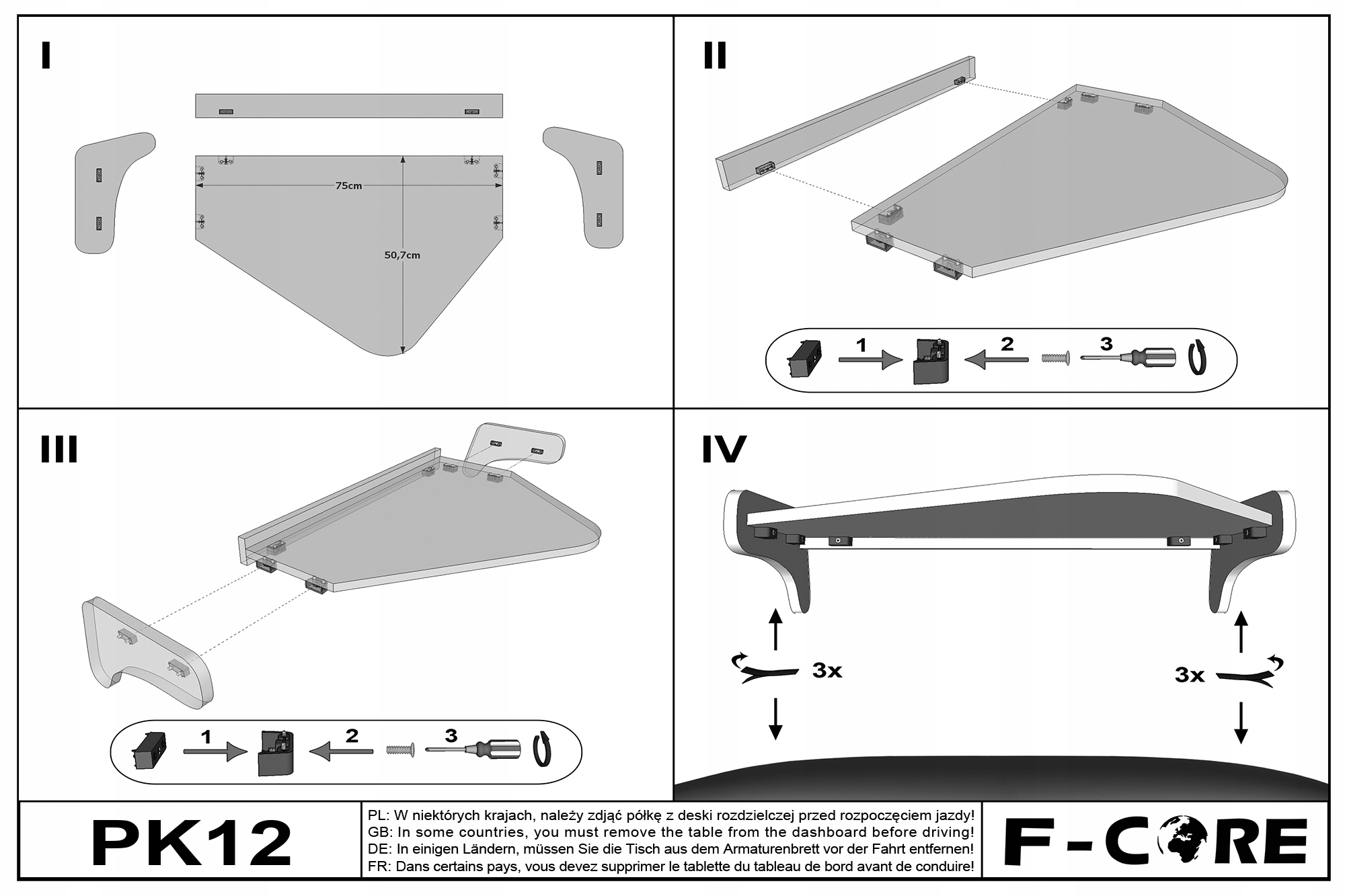 I

75cm

50,7cm

II

1

2

3

III

1

2

3

IV

3x

3x

PK12

PL: W niektórych krajach, należy zdjąć półkę z deski rozdzielczej przed rozpoczęciem jazdy!
GB: In some countries, you must remove the table from the dashboard before driving!
DE: In einigen Ländern, müssen Sie die Tisch aus dem Armaturenbrett vor der Fahrt entfernen!
FR: Dans certains pays, vous devez supprimer le tablette du tableau de bord avant de conduire!

F-CORE