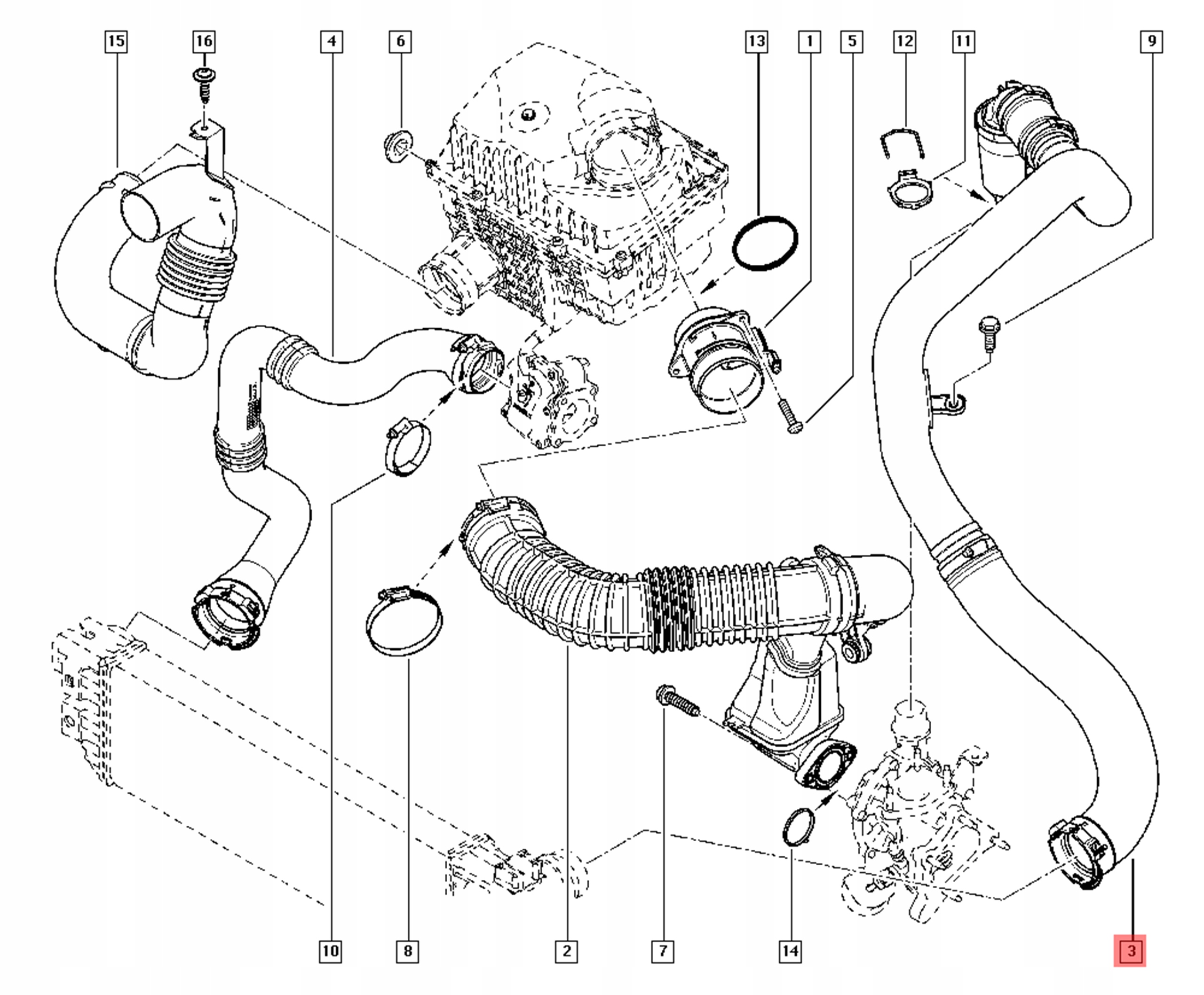 15
16
4
6
13
1
5
12
11
9
10
8
2
7
14
3