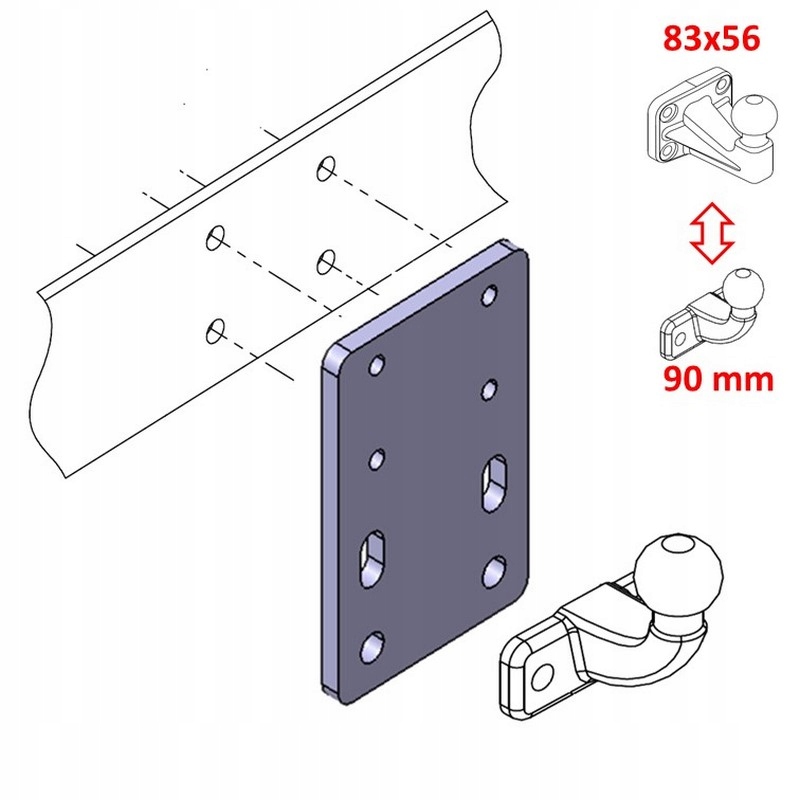 83x56

90 mm