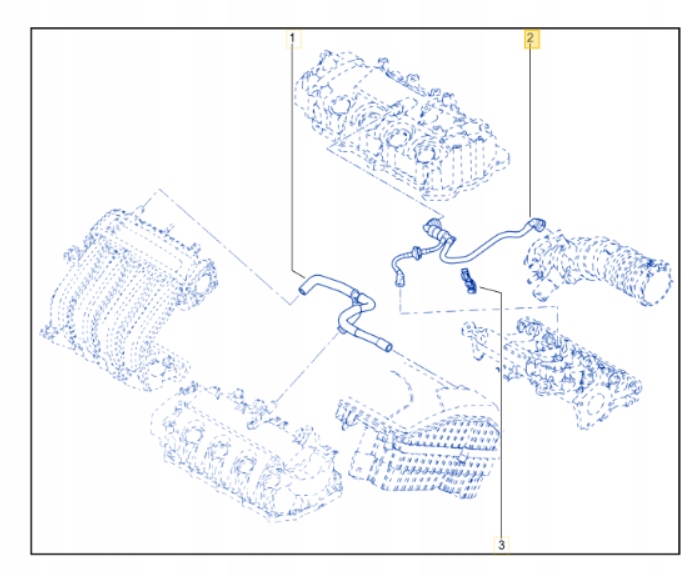 1
2
3