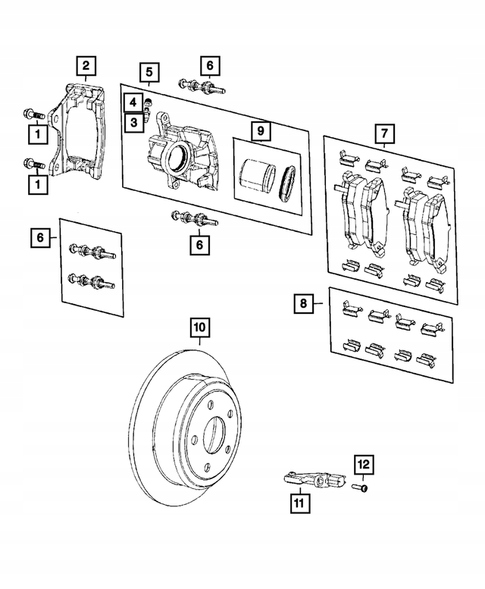 2
5
6
4
3
1
1
9
7
6
6
8
10
12
11