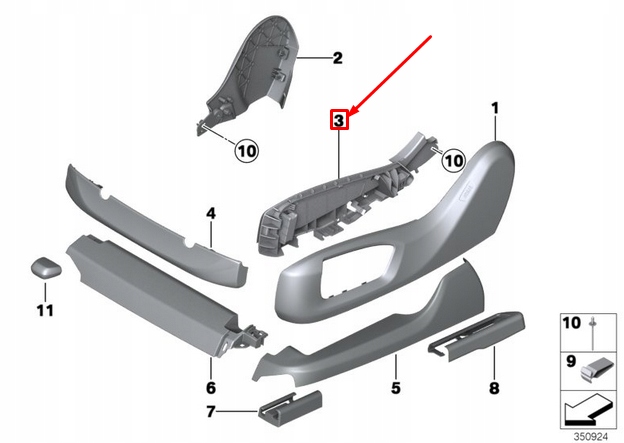 2
3
1
10
10
4
11
6
5
8
7
10
9
350924