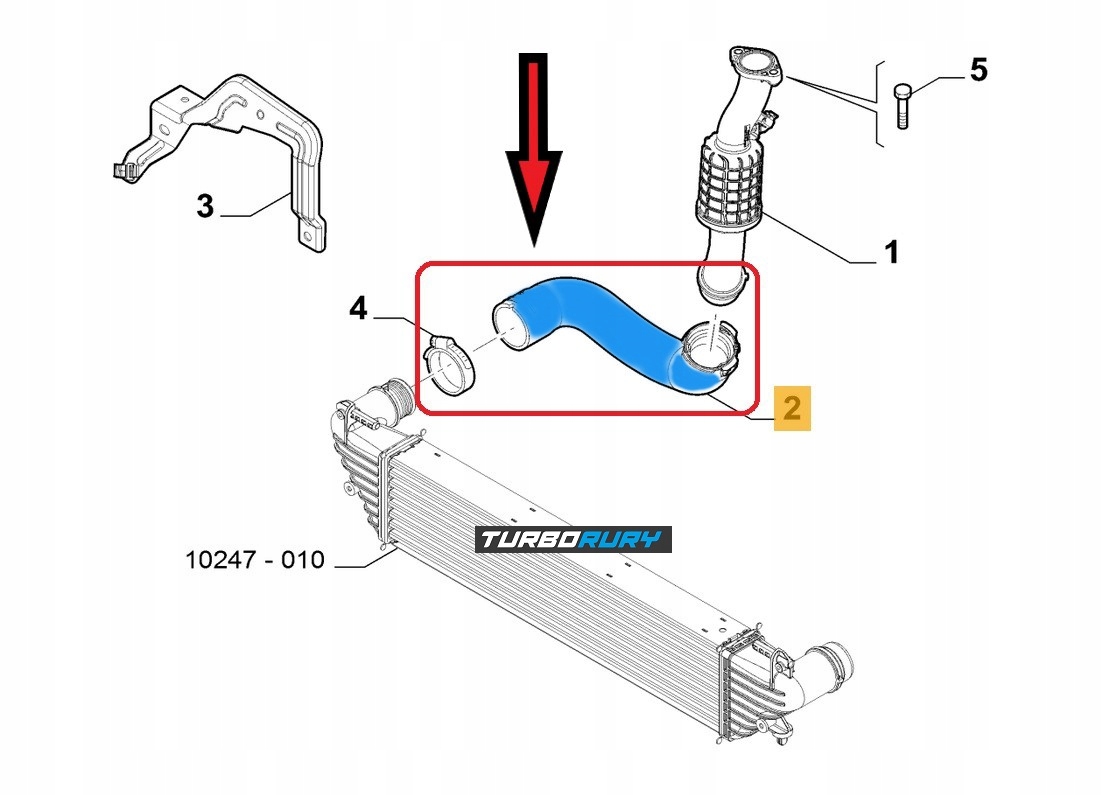 5

3

1

4

2

TURBORURY

10247 - 010