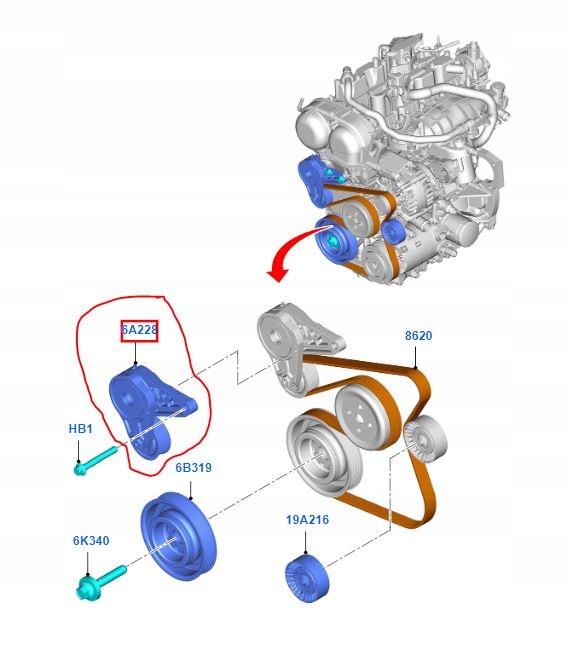 6A228

8620

HB1

6B319

6K340

19A216