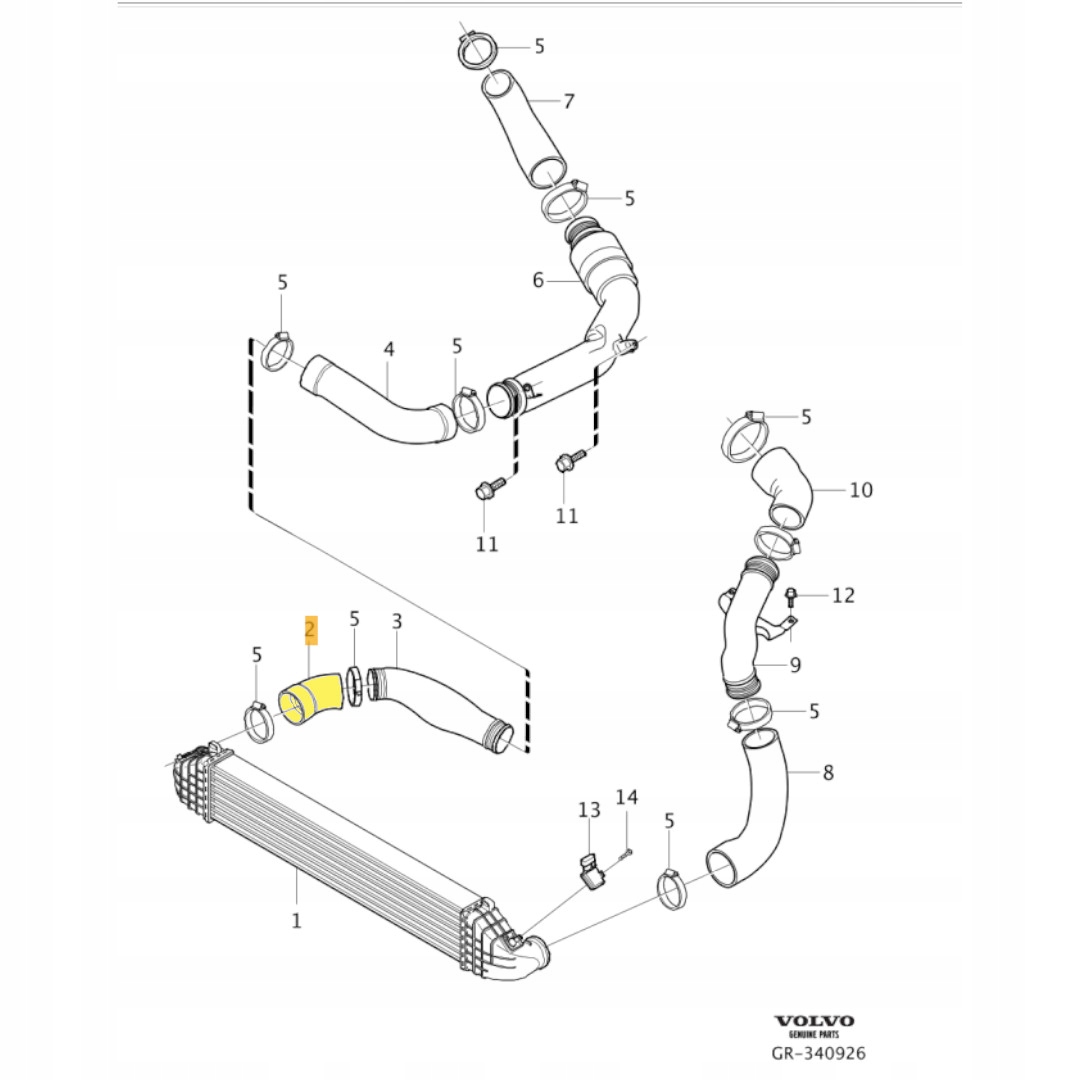 5
7
5
6
5
4
5
5
10
11
11
12
2
5
3
5
9
5
8
13
14
5
1
VOLVO
GENUINE PARTS
GR-340926