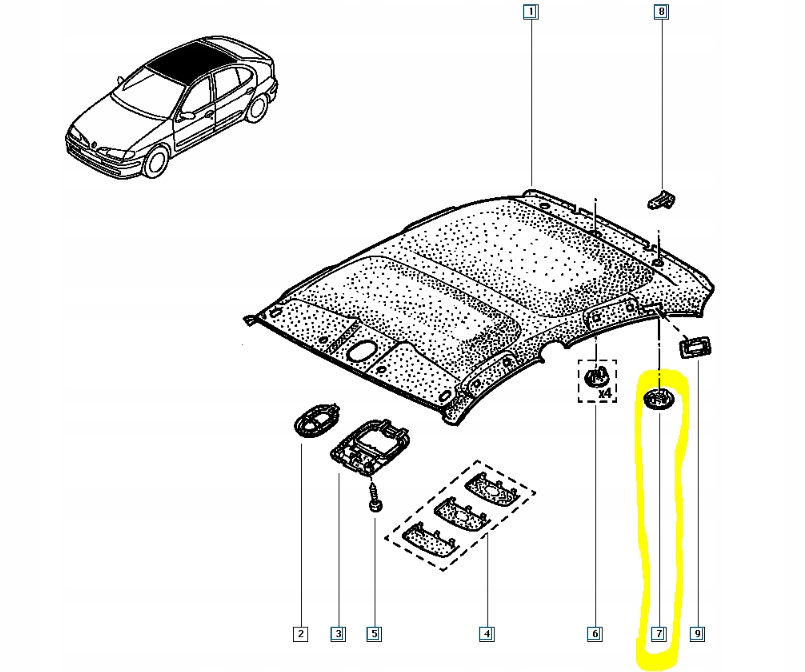 1
8
x4
2
3
5
4
6
7
9