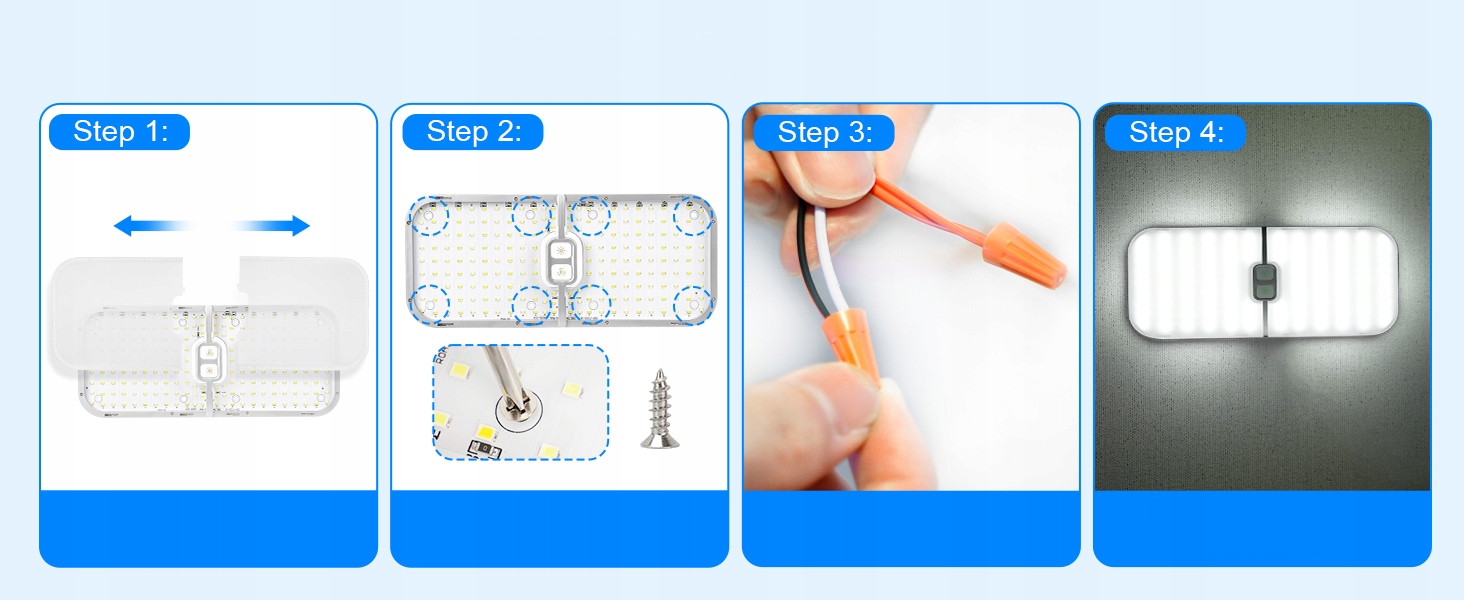 Step 1:

Step 2:

Step 3:

Step 4: