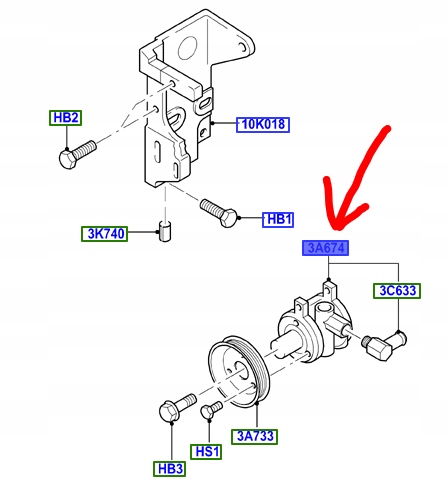 HB2
10K018
HB1
3K740
3A674
3C633
3A733
HS1
HB3