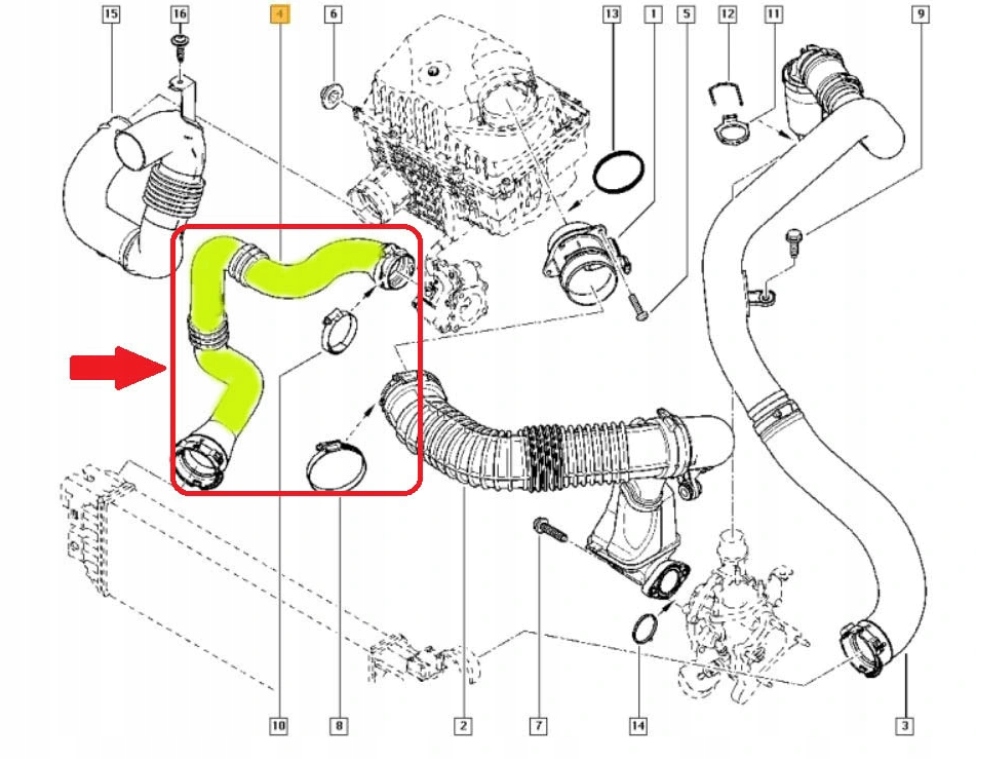 15
16
4
6
13
1
5
12
11
9
10
8
2
7
14
3