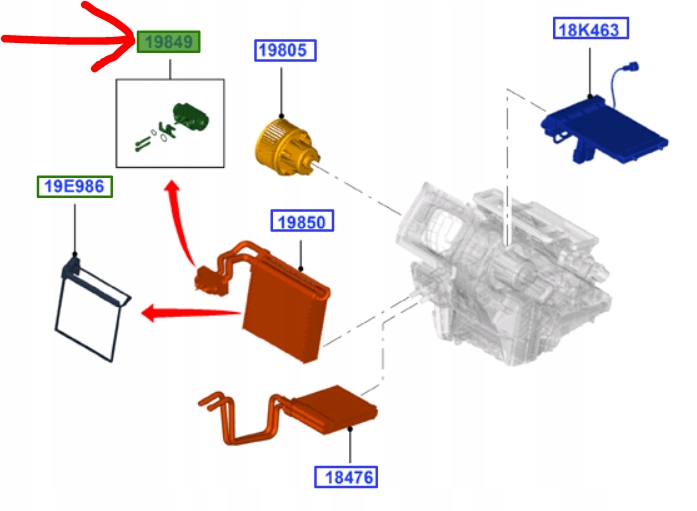 19849

19805

18K463

19E986

19850

18476