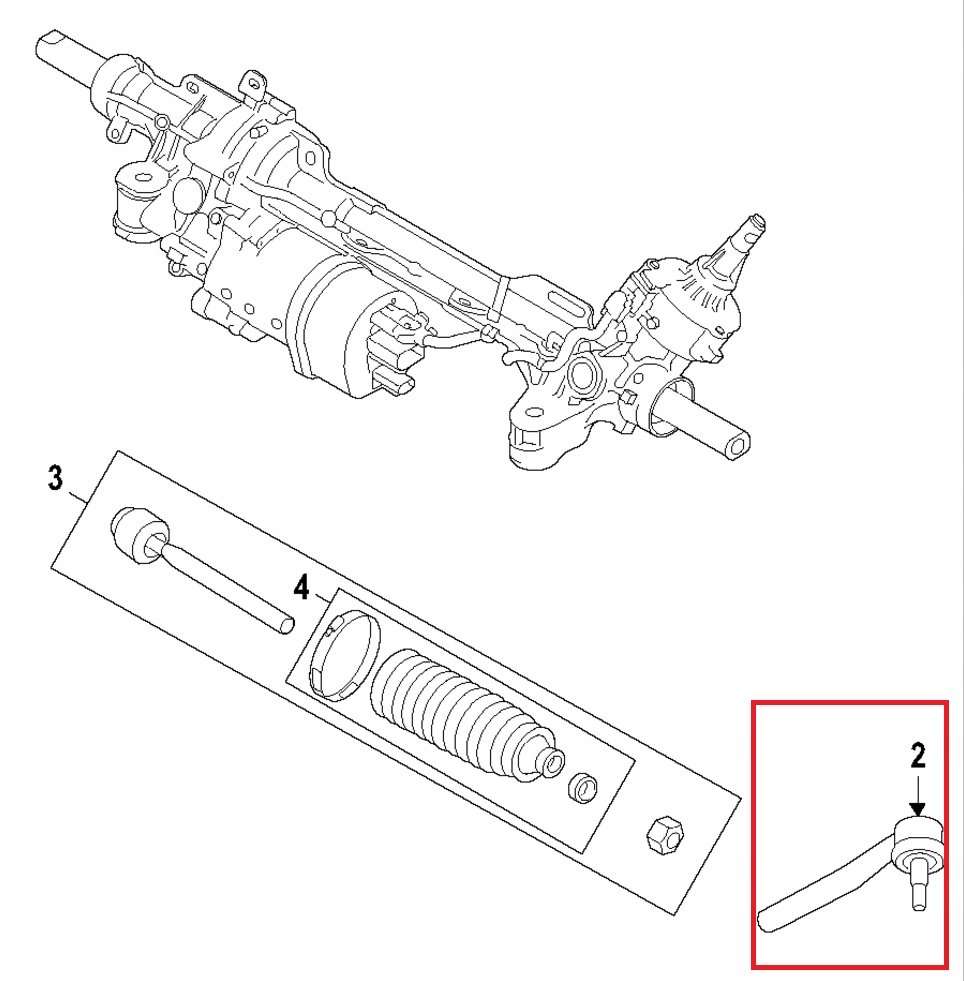 3

4

2