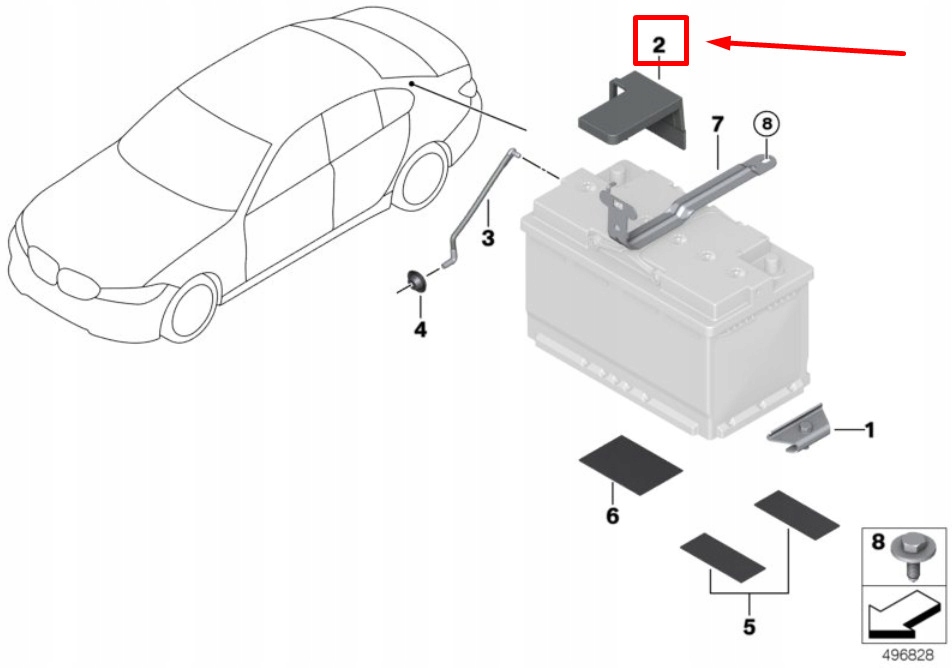 2
7
8
3
4
1
6
5
8
496828