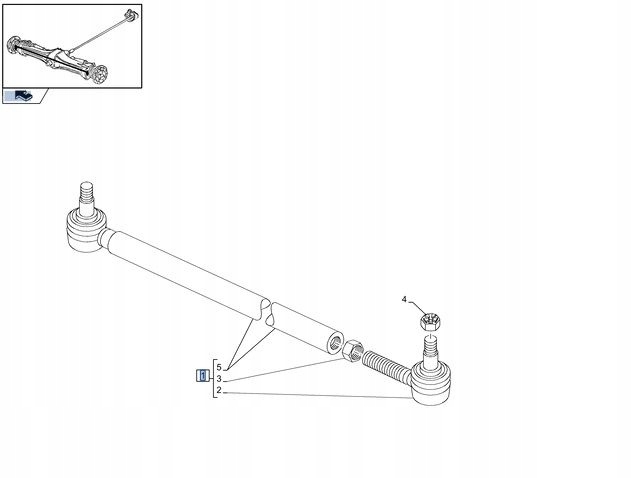 4
1
5
3
2