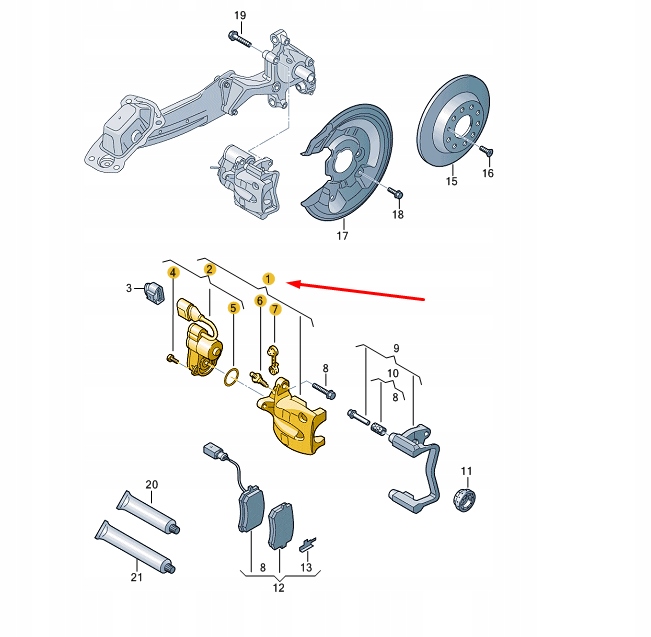 19
16
15
18
17
4
2
1
3
5
6
7
8
9
10
8
11
20
21
8
13
12