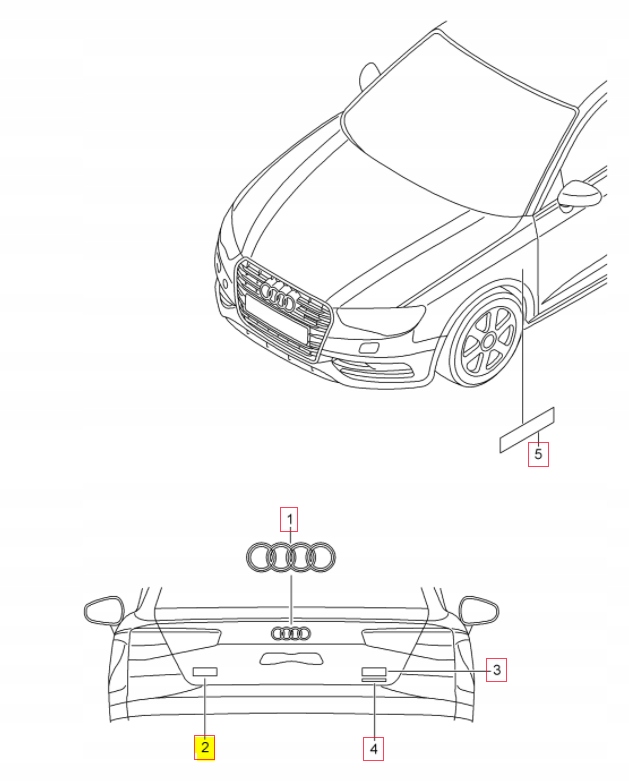 5

1

3

2

4