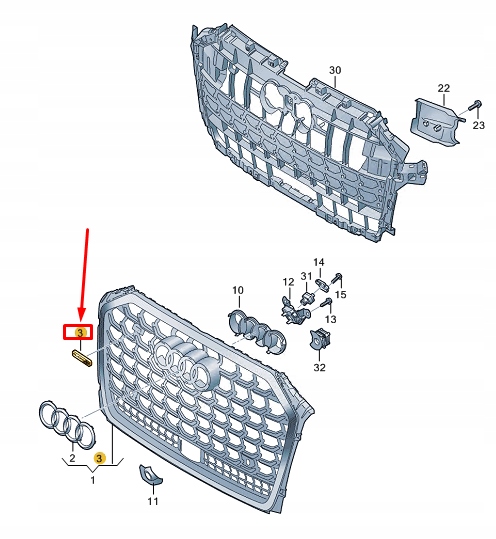 30
22
23
14
12
31
15
10
13
3
32
2
3
1
11