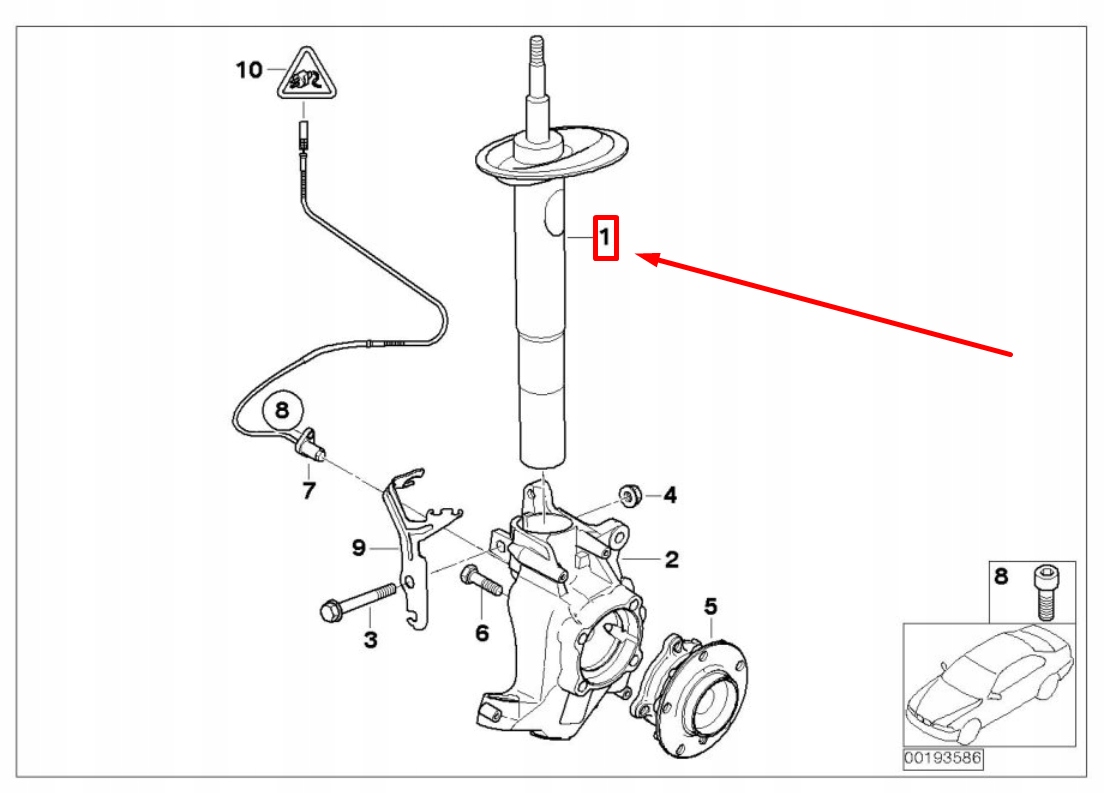 10
1
8
7
4
9
2
3
6
5
8
00193586