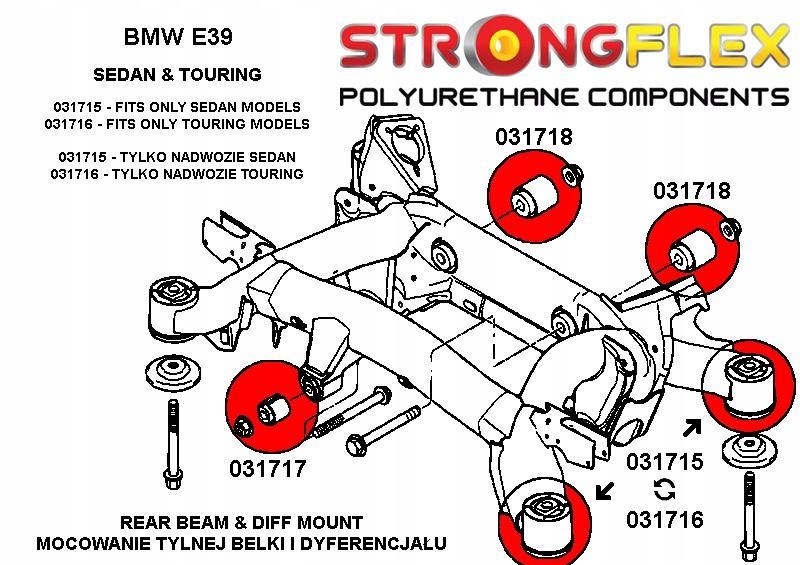 BMW E39

SEDAN & TOURING

031715 - FITS ONLY SEDAN MODELS
031716 - FITS ONLY TOURING MODELS

031715 - TYLKO NADWOZIE SEDAN
031716 - TYLKO NADWOZIE TOURING

STRONGFLEX

POLYURETHANE COMPONENTS

031718

031718

031717

031715

031716

REAR BEAM & DIFF MOUNT
MOCOWANIE TYLNEJ BELKI I DYFERENCJAŁU